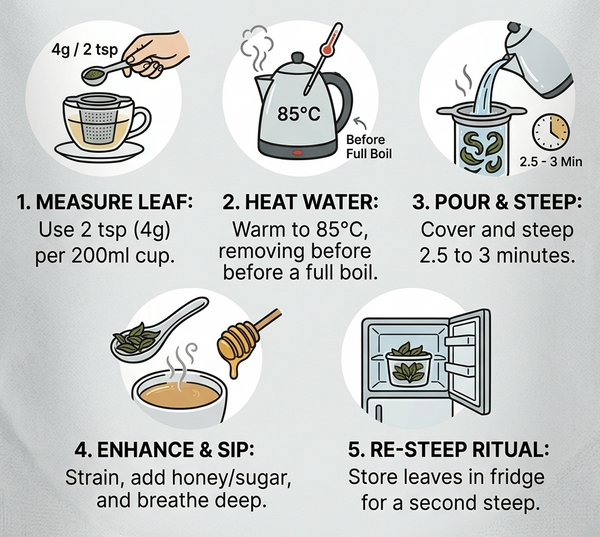 4g / 2 tsp

85°C

Before Full Boil

2.5 - 3 Min

1. MEASURE LEAF:
Use 2 tsp (4g) per 200ml cup.

2. HEAT WATER:
Warm to 85°C, removing before before a full boil.

3. POUR & STEEP:
Cover and steep 2.5 to 3 minutes.

4. ENHANCE & SIP:
Strain, add honey/sugar, and breathe deep.

5. RE-STEEP RITUAL:
Store leaves in fridge for a second steep.